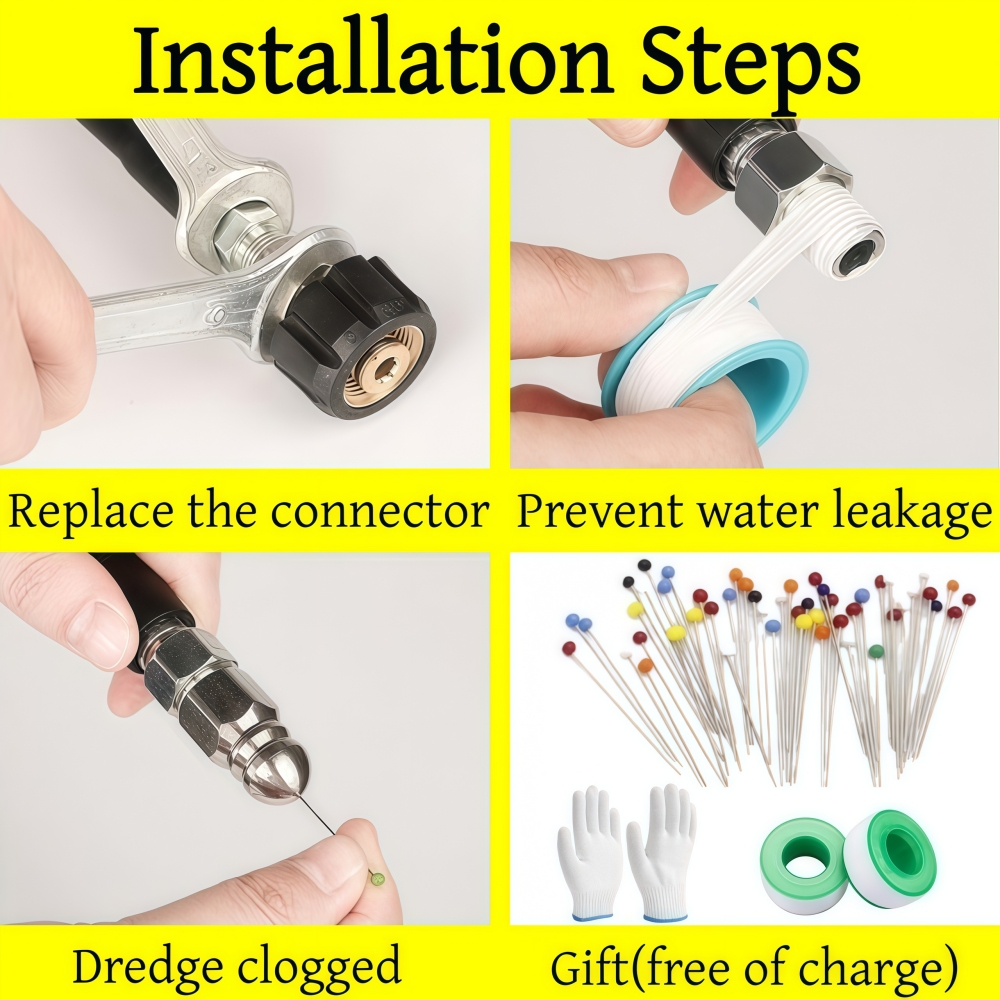 Installation Steps

Replace the connector

Prevent water leakage

Dredge clogged

Gift(free of charge)